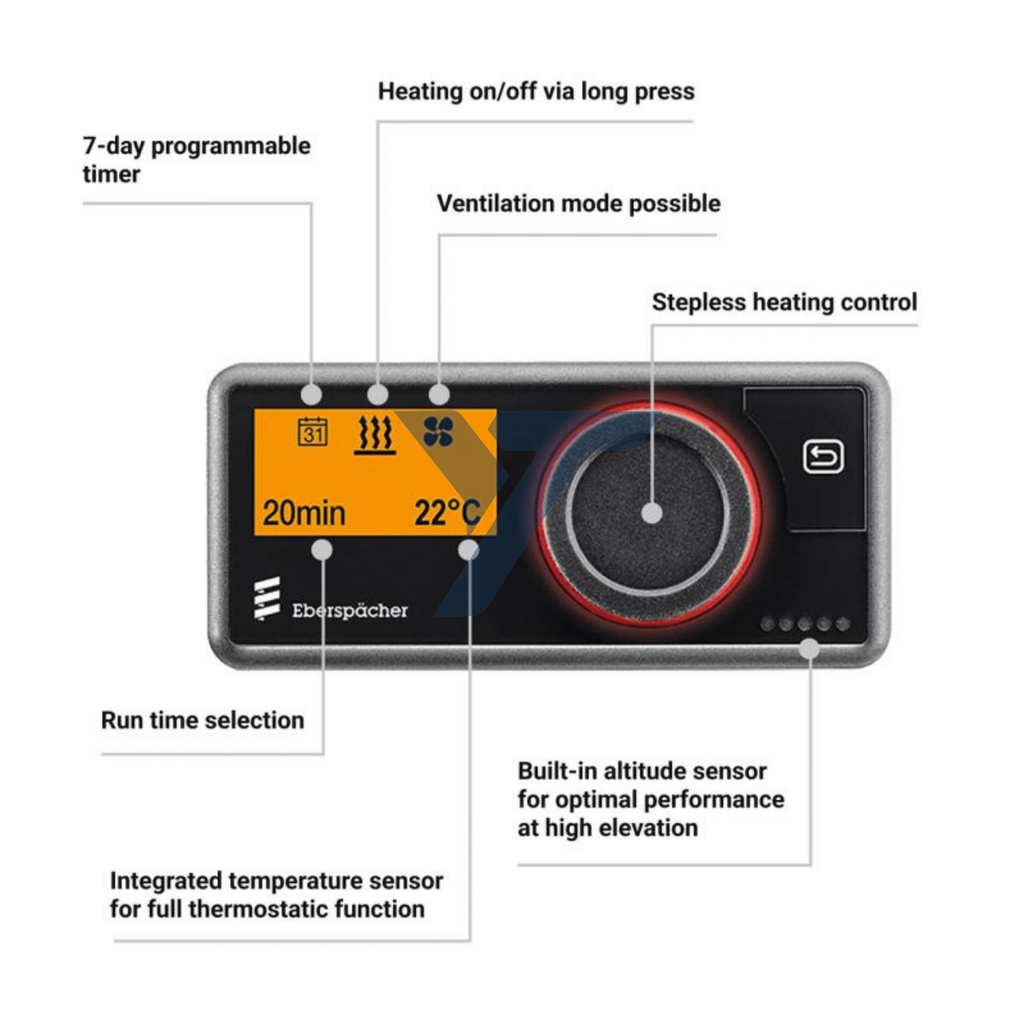 Heating on/off via long press

7-day programmable timer

Ventilation mode possible

Stepless heating control

31

20min

22°C

Eberspächer

Run time selection

Built-in altitude sensor for optimal performance at high elevation

Integrated temperature sensor for full thermostatic function