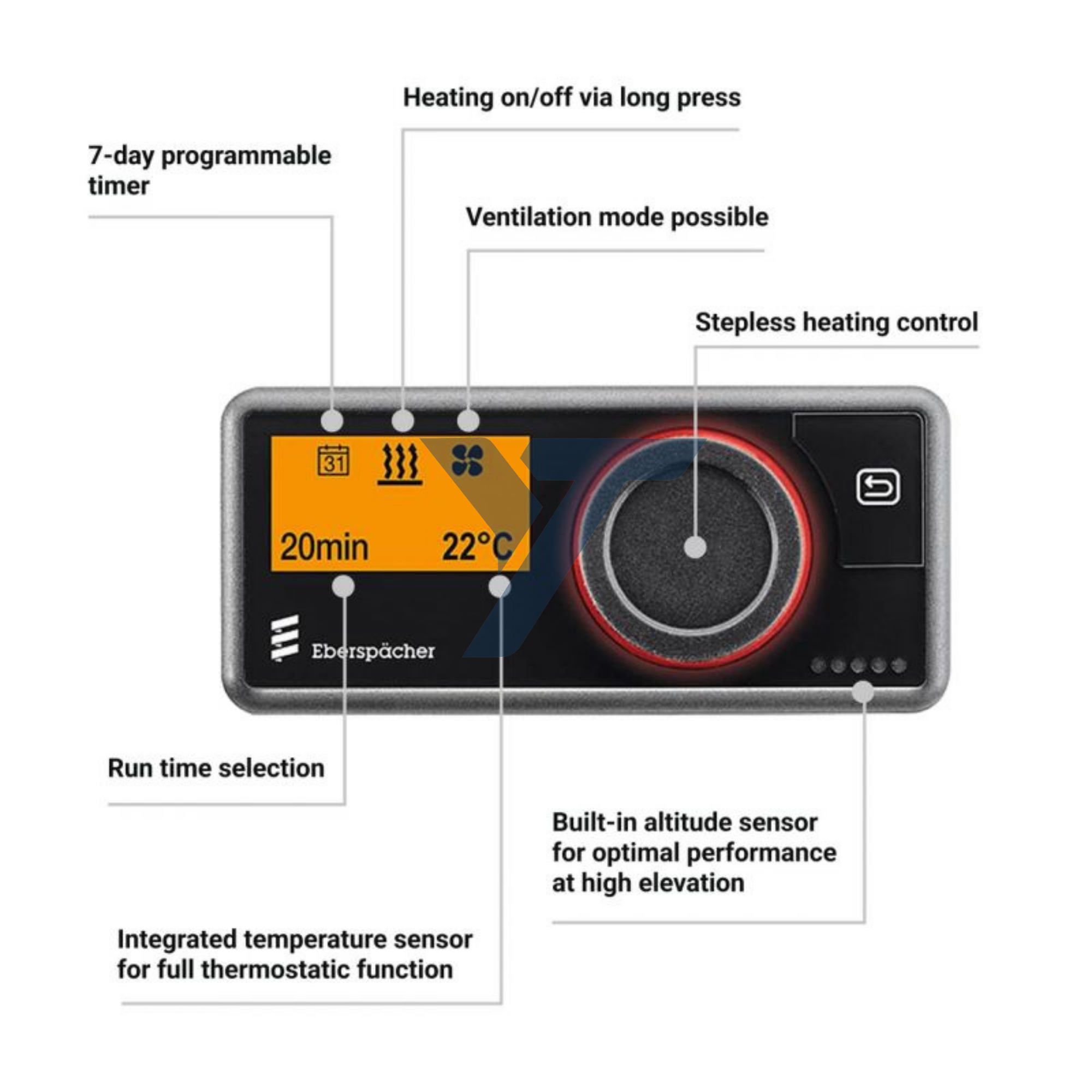 Heating on/off via long press

7-day programmable timer

Ventilation mode possible

Stepless heating control

31

20min

22°C

Eberspächer

Run time selection

Built-in altitude sensor for optimal performance at high elevation

Integrated temperature sensor for full thermostatic function